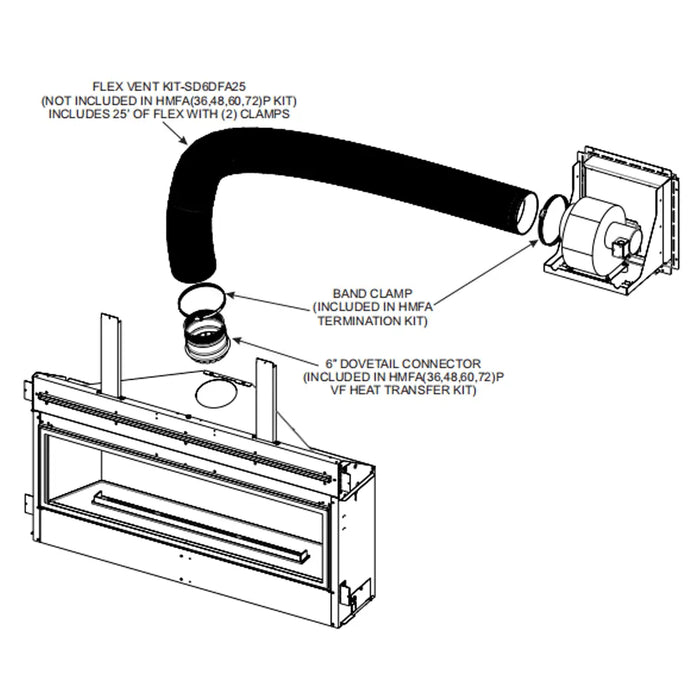 FLEX VENT KIT-SD6DFA25
(NOT INCLUDED IN HMFA(36,48,60,72)P KIT)
INCLUDES 25' OF FLEX WITH (2) CLAMPS

BAND CLAMP
(INCLUDED IN HMFA
TERMINATION KIT)

6" DOVETAIL CONNECTOR
(INCLUDED IN HMFA(36,48,60,72)P
VF HEAT TRANSFER KIT)