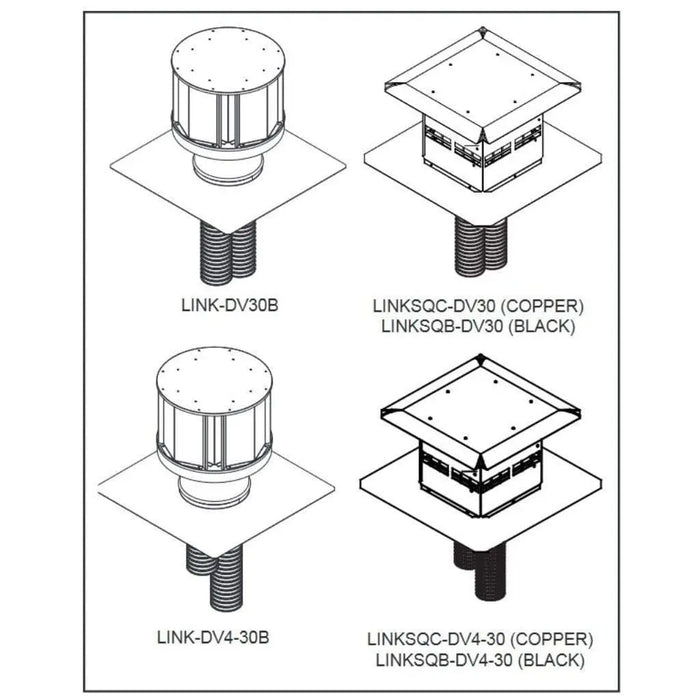 LINK-DV30B

LINKSQC-DV30 (COPPER)
LINKSQB-DV30 (BLACK)

LINK-DV4-30B

LINKSQC-DV4-30 (COPPER)
LINKSQB-DV4-30 (BLACK)