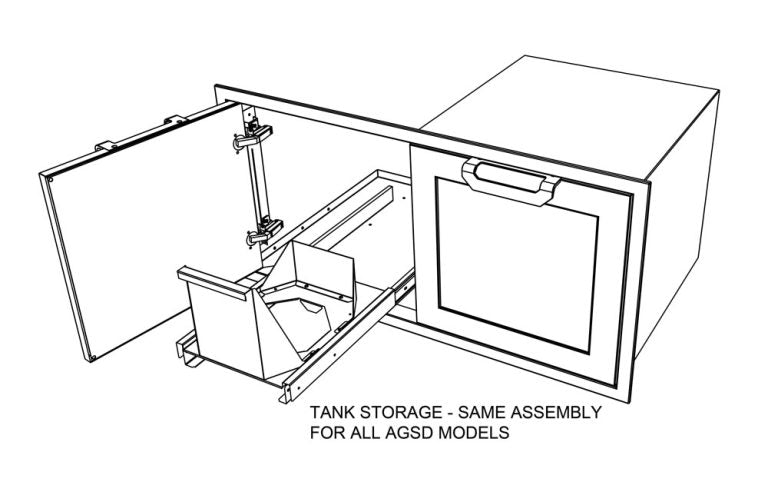 TANK STORAGE - SAME ASSEMBLY
FOR ALL AGSD MODELS