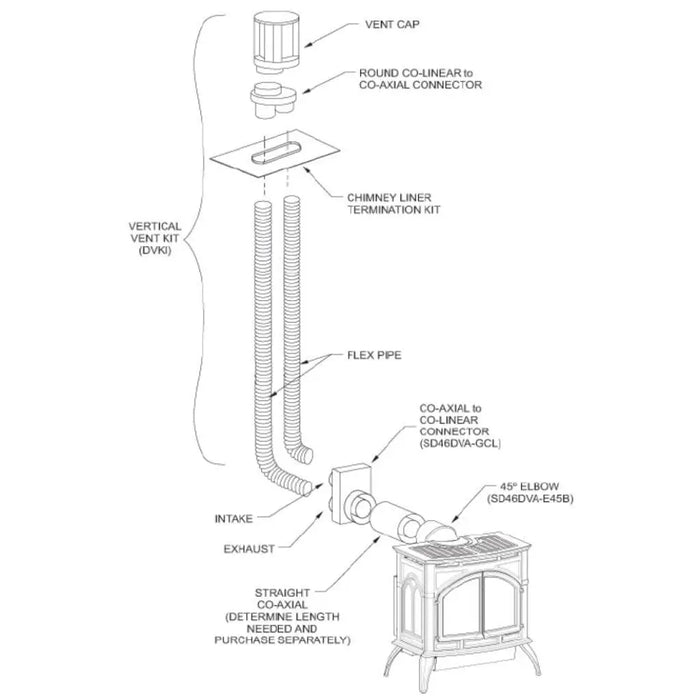 VENT CAP

ROUND CO-LINEAR to CO-AXIAL CONNECTOR

CHIMNEY LINER TERMINATION KIT

VERTICAL VENT KIT (DVKI)

FLEX PIPE

CO-AXIAL to CO-LINEAR CONNECTOR (SD46DVA-GCL)

45° ELBOW (SD46DVA-E45B)

INTAKE

EXHAUST

STRAIGHT CO-AXIAL (DETERMINE LENGTH NEEDED AND PURCHASE SEPARATELY)