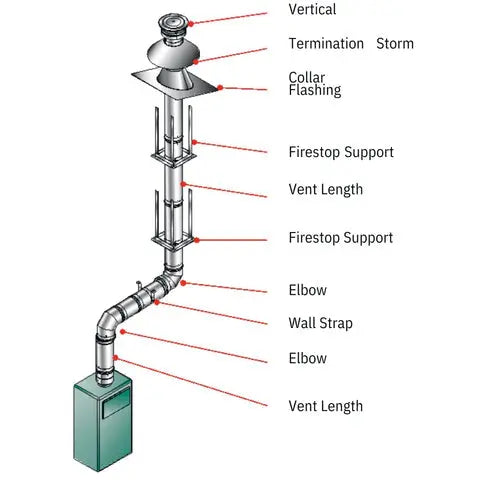 Vertical

Termination Storm

Collar
Flashing

Firestop Support

Vent Length

Firestop Support

Elbow

Wall Strap

Elbow

Vent Length