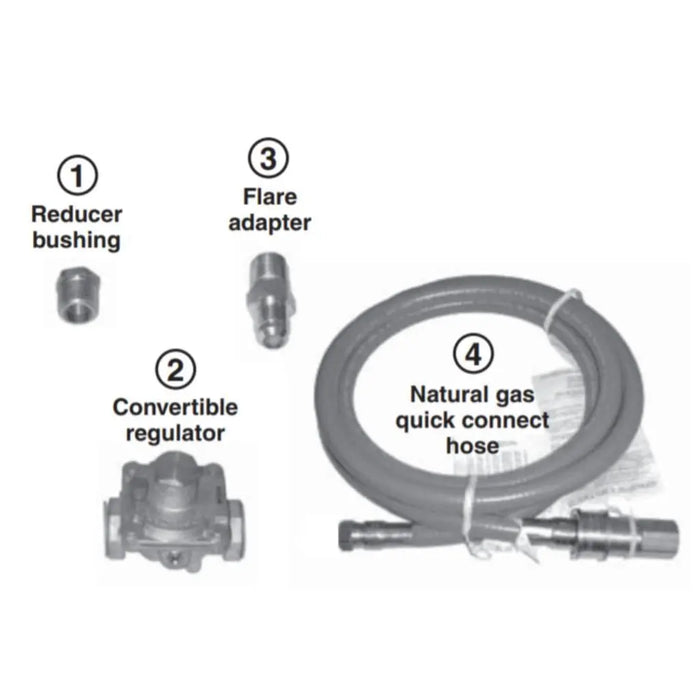 1
Reducer bushing

3
Flare adapter

2
Convertible regulator

4
Natural gas quick connect hose